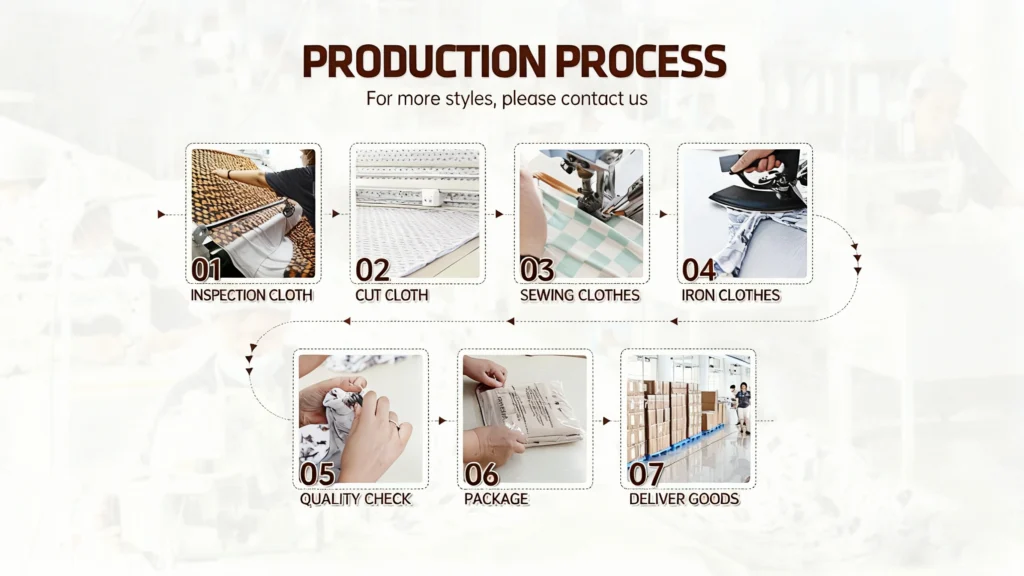 PRODUCTION PROCESS

For more styles, please contact us

01
INSPECTION CLOTH

02
CUT CLOTH

03
SEWING CLOTHES

04
IRON CLOTHES

05
QUALITY CHECK

06
PACKAGE

07
DELIVER GOODS